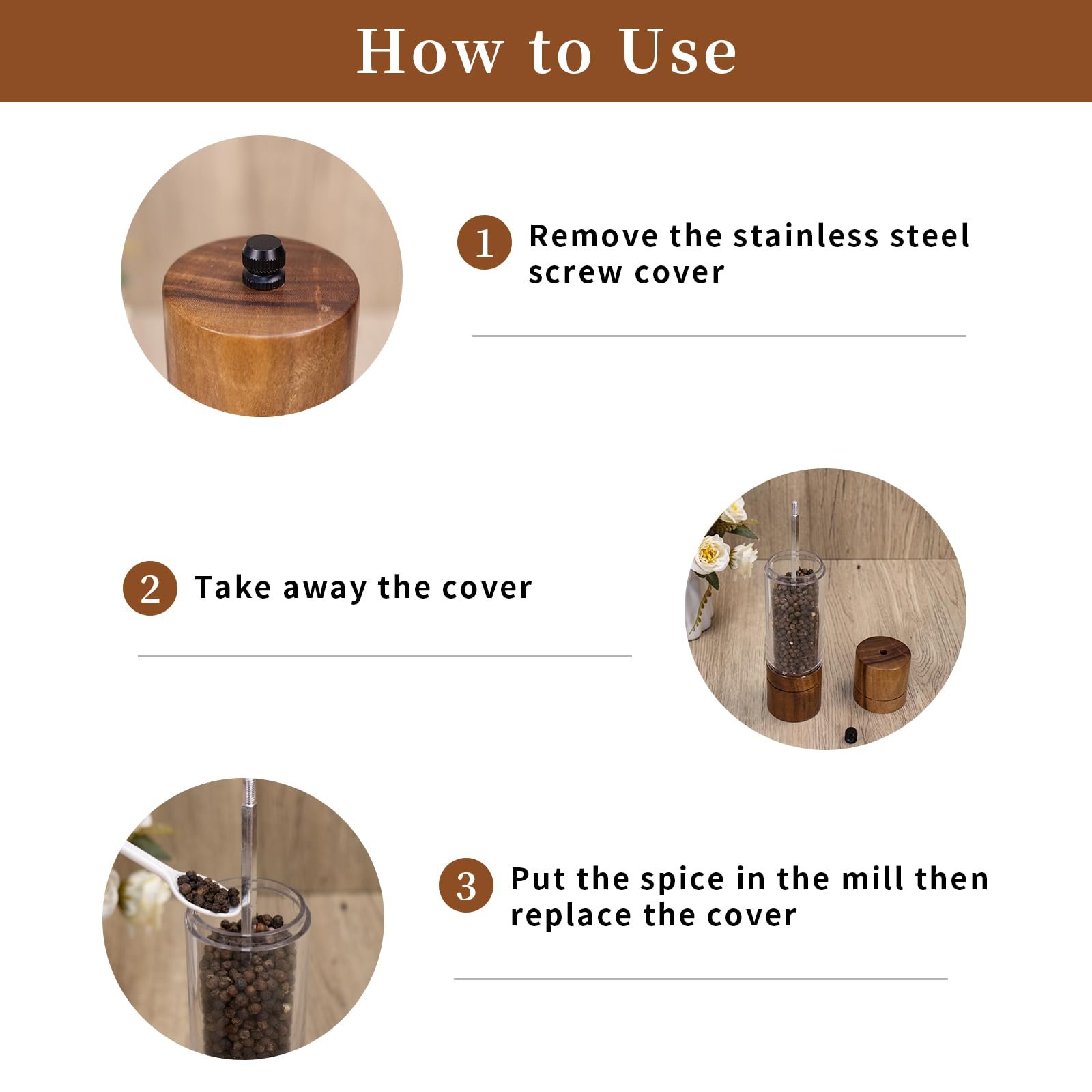 How to Use

1 Remove the stainless steel screw cover

2 Take away the cover

3 Put the spice in the mill then replace the cover